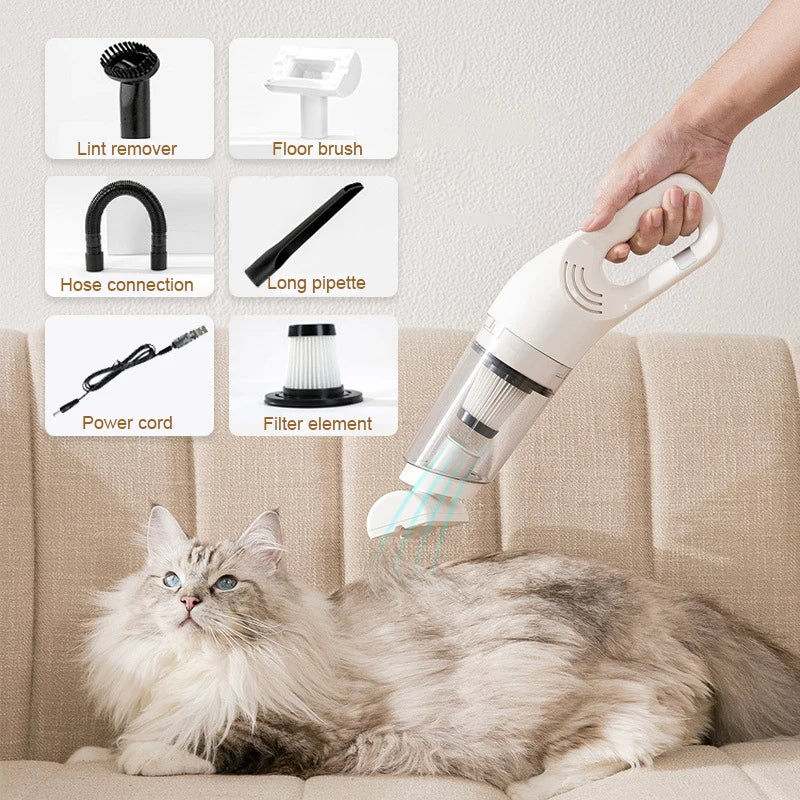 Lint remover
Floor brush
Hose connection
Long pipette
Power cord
Filter element